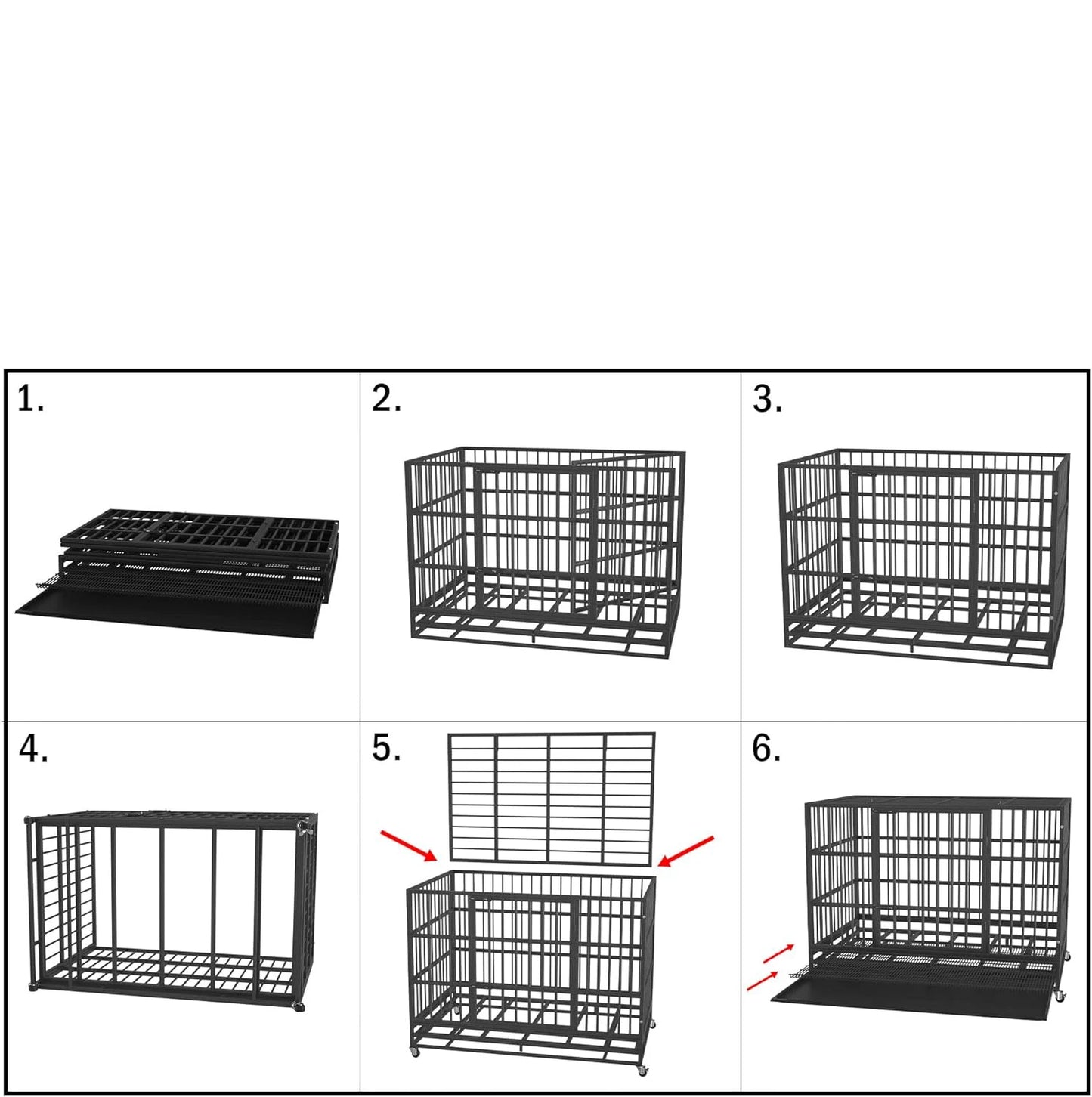 1.

2.

3.

4.

5.

6.