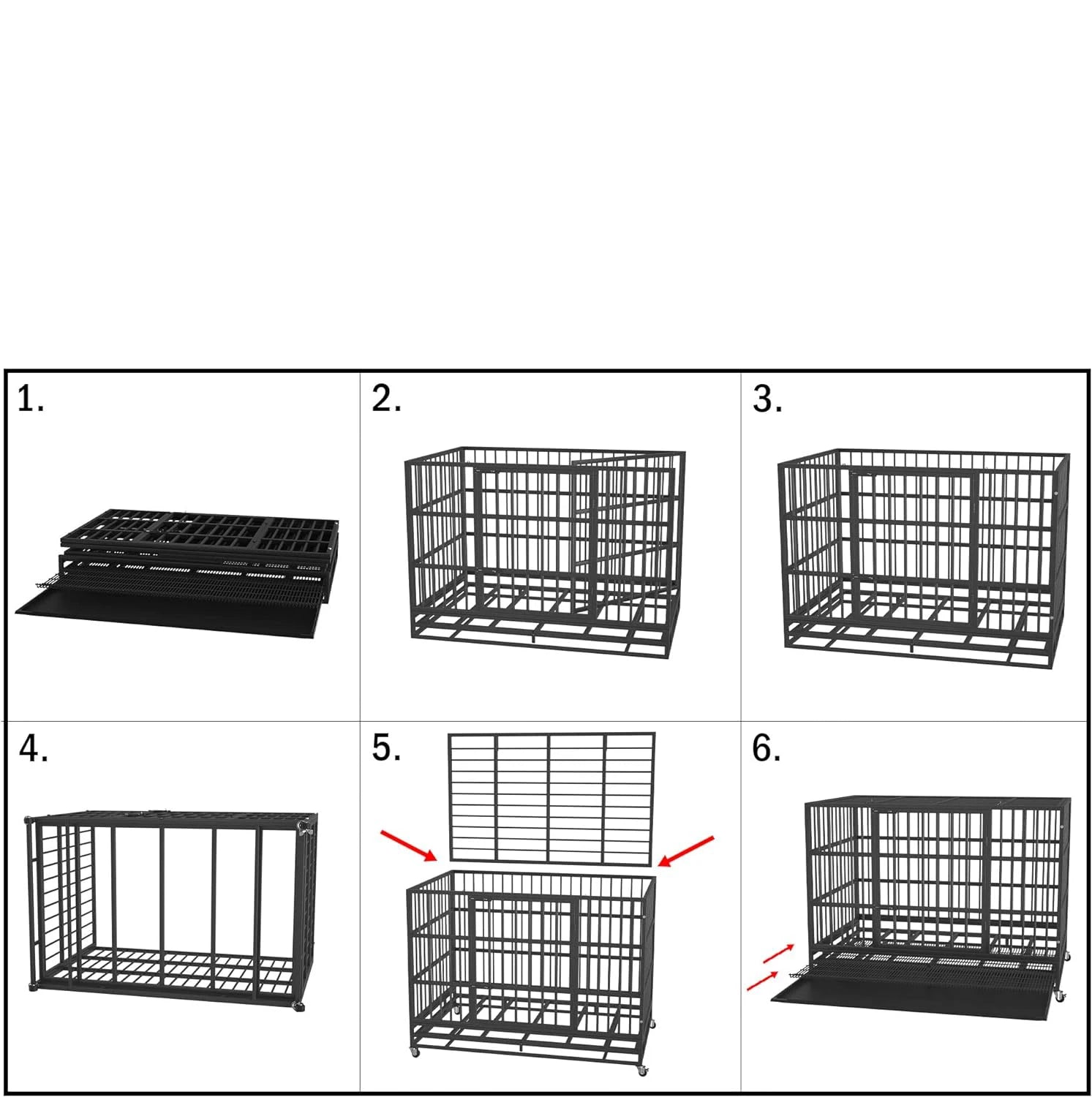 1.

2.

3.

4.

5.

6.