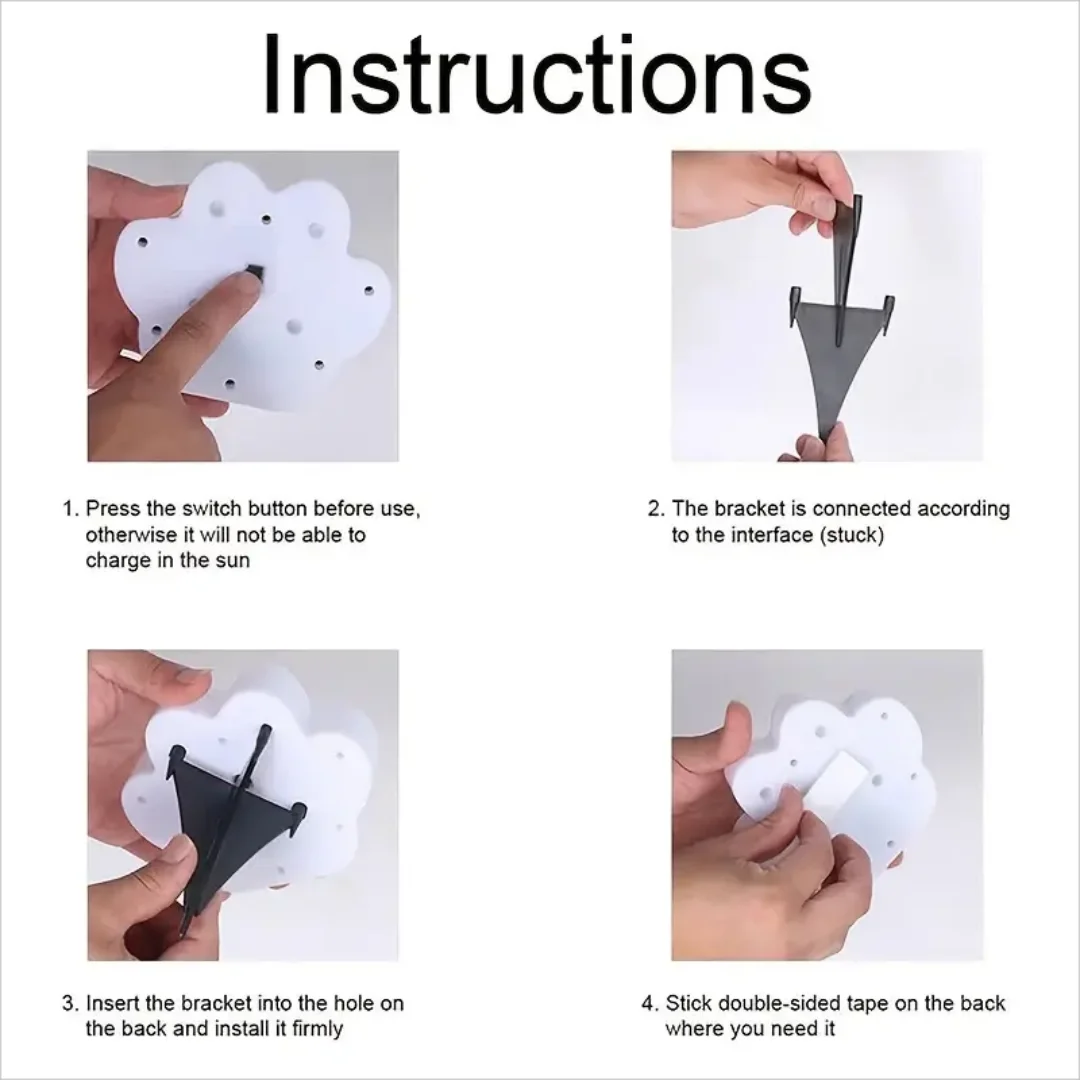 Instructions

1. Press the switch button before use, otherwise it will not be able to charge in the sun

2. The bracket is connected according to the interface (stuck)

3. Insert the bracket into the hole on the back and install it firmly

4. Stick double-sided tape on the back where you need it