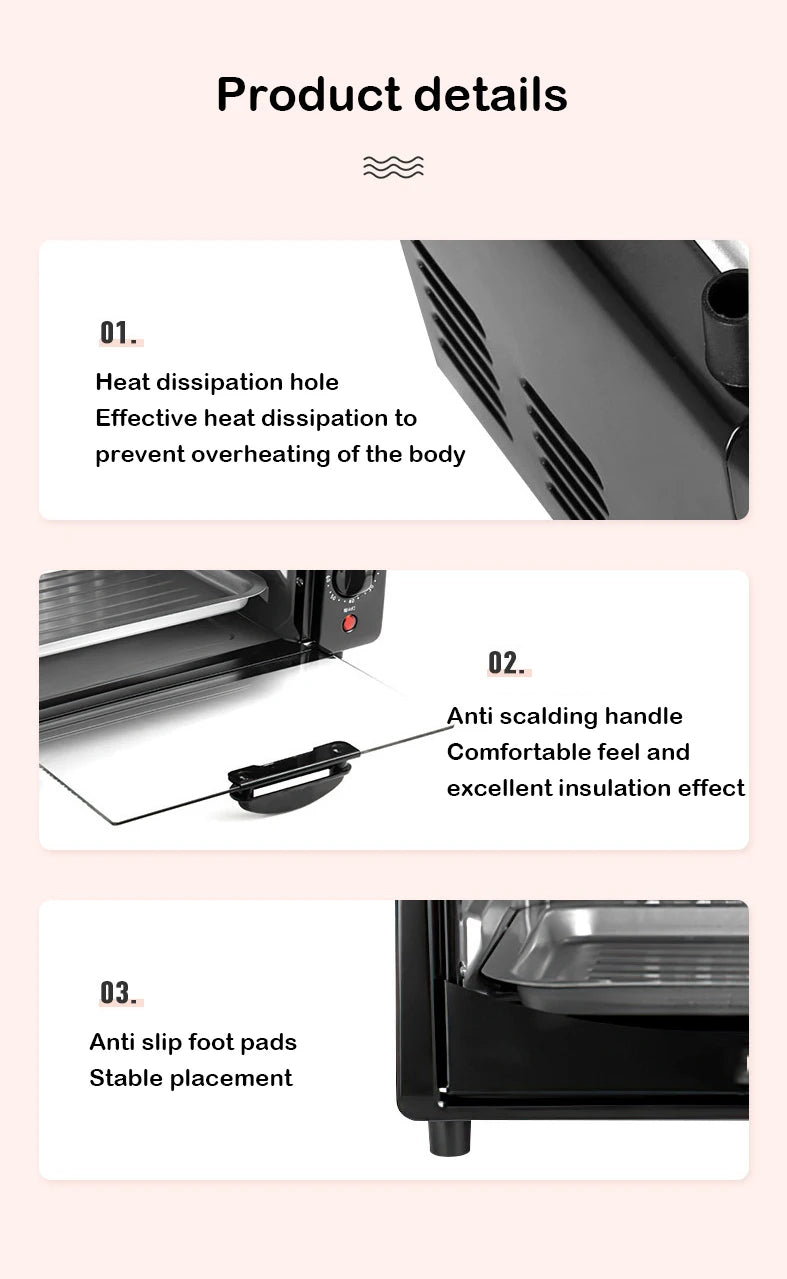 Product details

01.

Heat dissipation hole
Effective heat dissipation to prevent overheating of the body

02.

Anti scalding handle
Comfortable feel and excellent insulation effect

03.

Anti slip foot pads
Stable placement